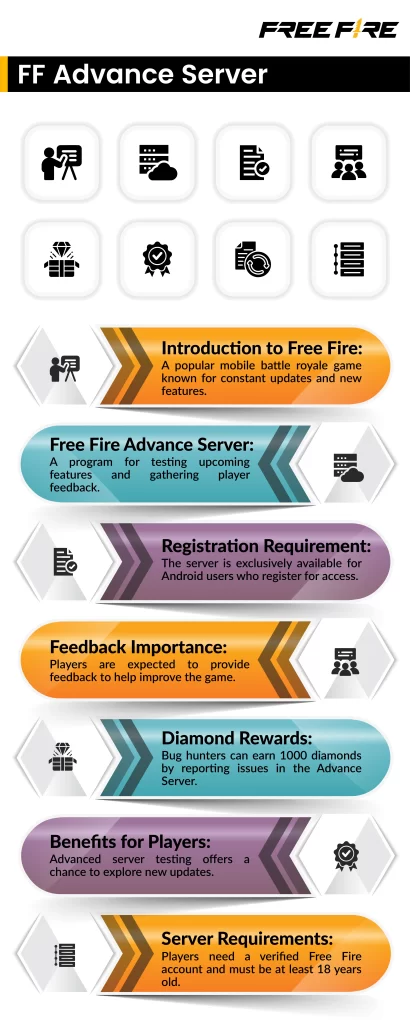 FREE FIRE

FF Advance Server

Introduction to Free Fire:
A popular mobile battle royale game known for constant updates and new features.

Free Fire Advance Server:
A program for testing upcoming features and gathering player feedback.

Registration Requirement:
The server is exclusively available for Android users who register for access.

Feedback Importance:
Players are expected to provide feedback to help improve the game.

Diamond Rewards:
Bug hunters can earn 1000 diamonds by reporting issues in the Advance Server.

Benefits for Players:
Advanced server testing offers a chance to explore new updates.

Server Requirements:
Players need a verified Free Fire account and must be at least 18 years old.